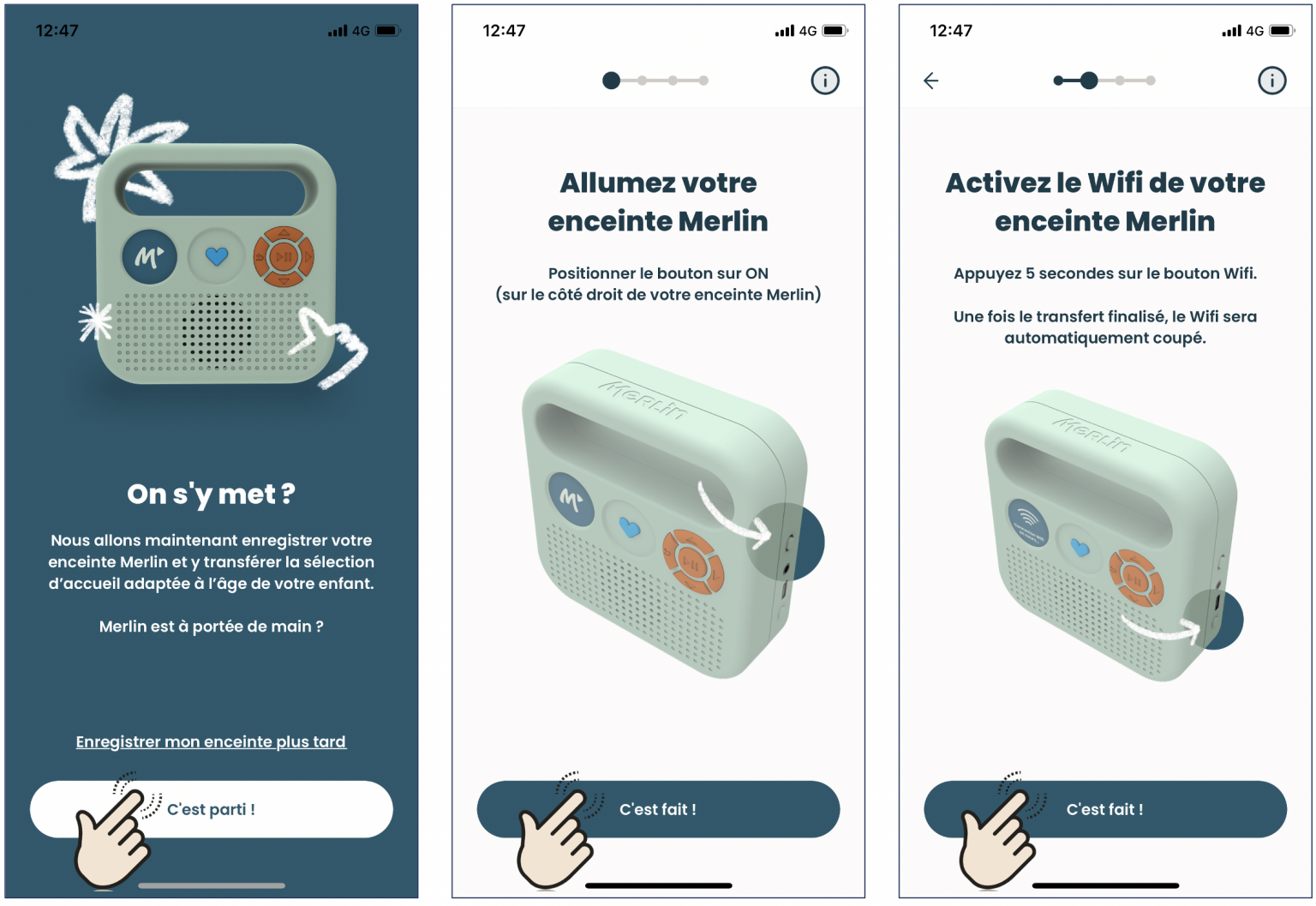 12:47 4G

On s'y met ?

Nous allons maintenant enregistrer votre enceinte Merlin et y transférer la sélection d'accueil adaptée à l'âge de votre enfant.

Merlin est à portée de main ?

Enregistrer mon enceinte plus tard

C'est parti !

12:47 4G

Allumez votre enceinte Merlin

Positionner le bouton sur ON (sur le côté droit de votre enceinte Merlin)

MERLIN

C'est fait !

12:47 4G

Activez le Wifi de votre enceinte Merlin

Appuyez 5 secondes sur le bouton Wifi.

Une fois le transfert finalisé, le Wifi sera automatiquement coupé.

MERLIN

C'est fait !